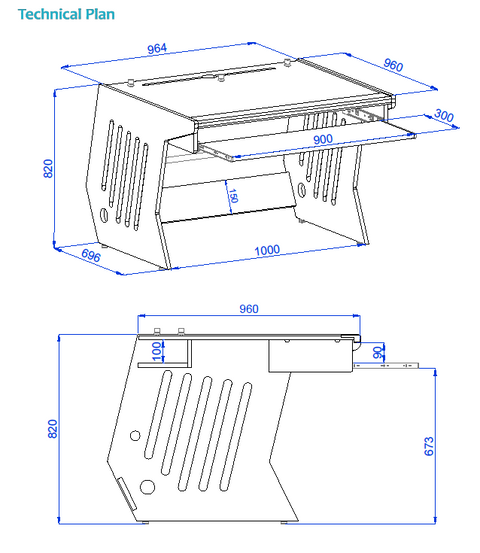 Technical Plan

964
960
300
900
820
150
696
1000

960
100
90
820
673